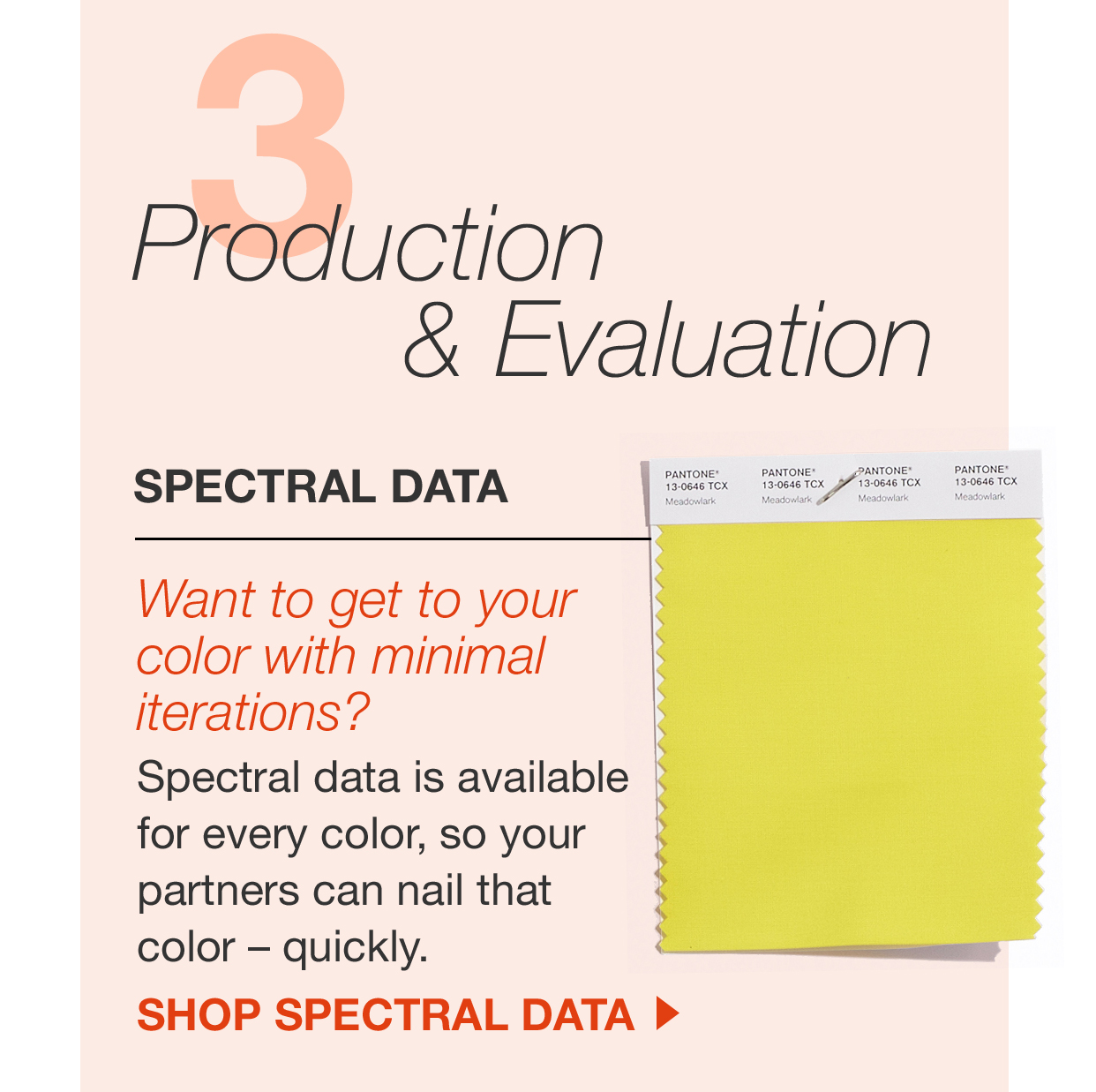 3
Production
& Evaluation

SPECTRAL DATA

Want to get to your color with minimal iterations?

Spectral data is available for every color, so your partners can nail that color – quickly.

SHOP SPECTRAL DATA

PANTONE®
13-0646 TCX
Meadowlark

PANTONE®
13-0646 TCX
Meadowlark

PANTONE®
13-0646 TCX
Meadowlark

PANTONE®
13-0646 TCX
Meadowlark