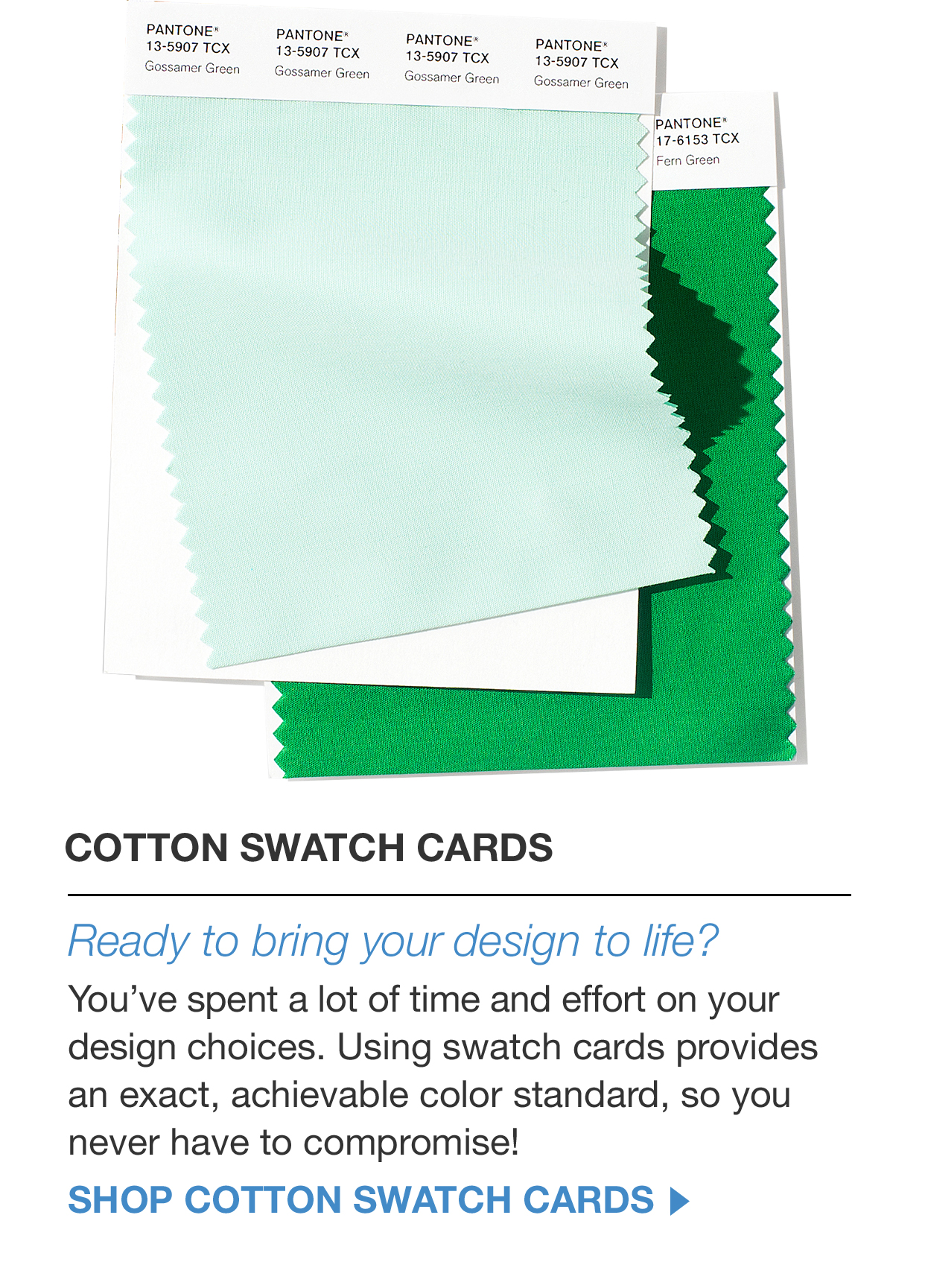 PANTONE®
13-5907 TCX
Gossamer Green

PANTONE®
13-5907 TCX
Gossamer Green

PANTONE®
13-5907 TCX
Gossamer Green

PANTONE®
13-5907 TCX
Gossamer Green

PANTONE®
17-6153 TCX
Fern Green

COTTON SWATCH CARDS

Ready to bring your design to life?

You've spent a lot of time and effort on your design choices. Using swatch cards provides an exact, achievable color standard, so you never have to compromise!

SHOP COTTON SWATCH CARDS