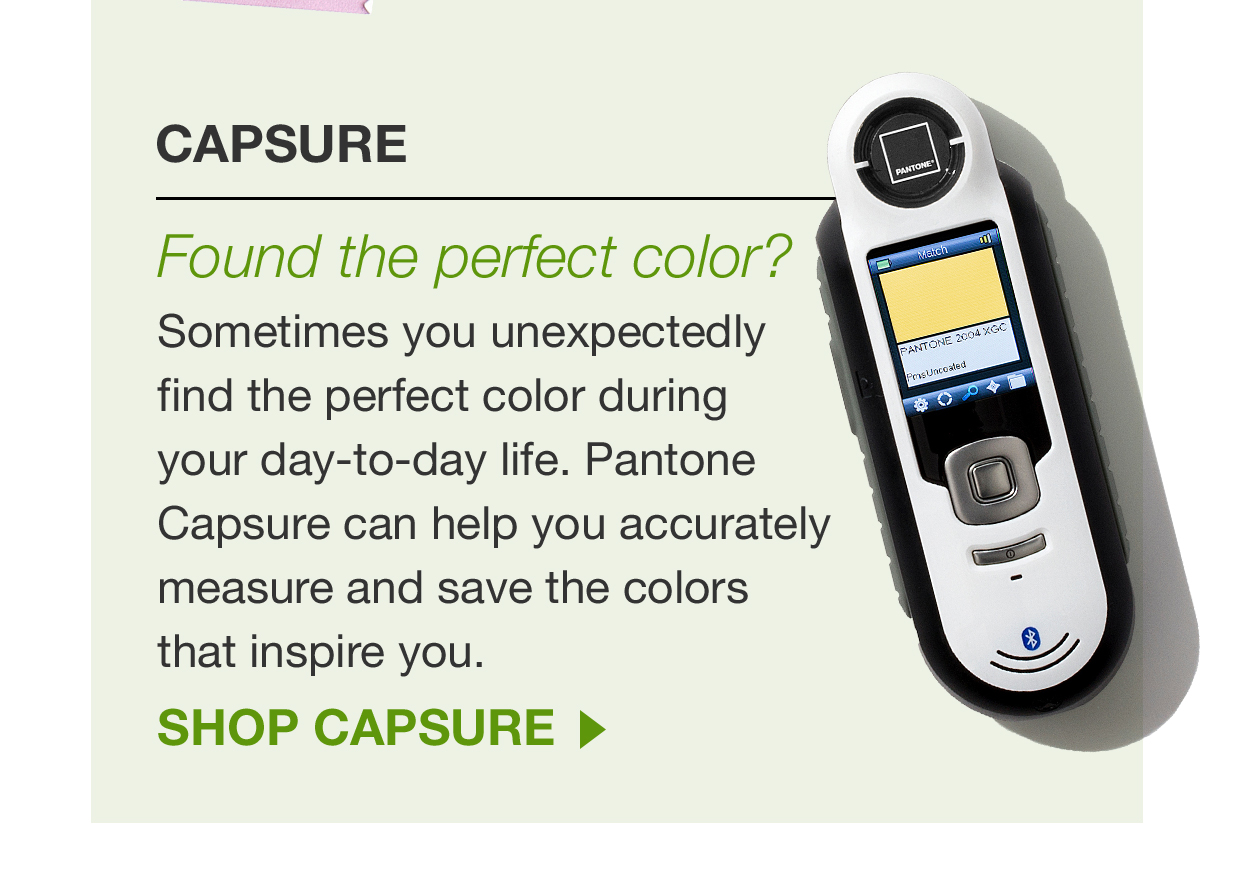 CAPSURE

Found the perfect color?

Sometimes you unexpectedly find the perfect color during your day-to-day life. Pantone Capsure can help you accurately measure and save the colors that inspire you.

SHOP CAPSURE

PANTONE

Match

PANTONE 2004 XGC

PmsUncoated