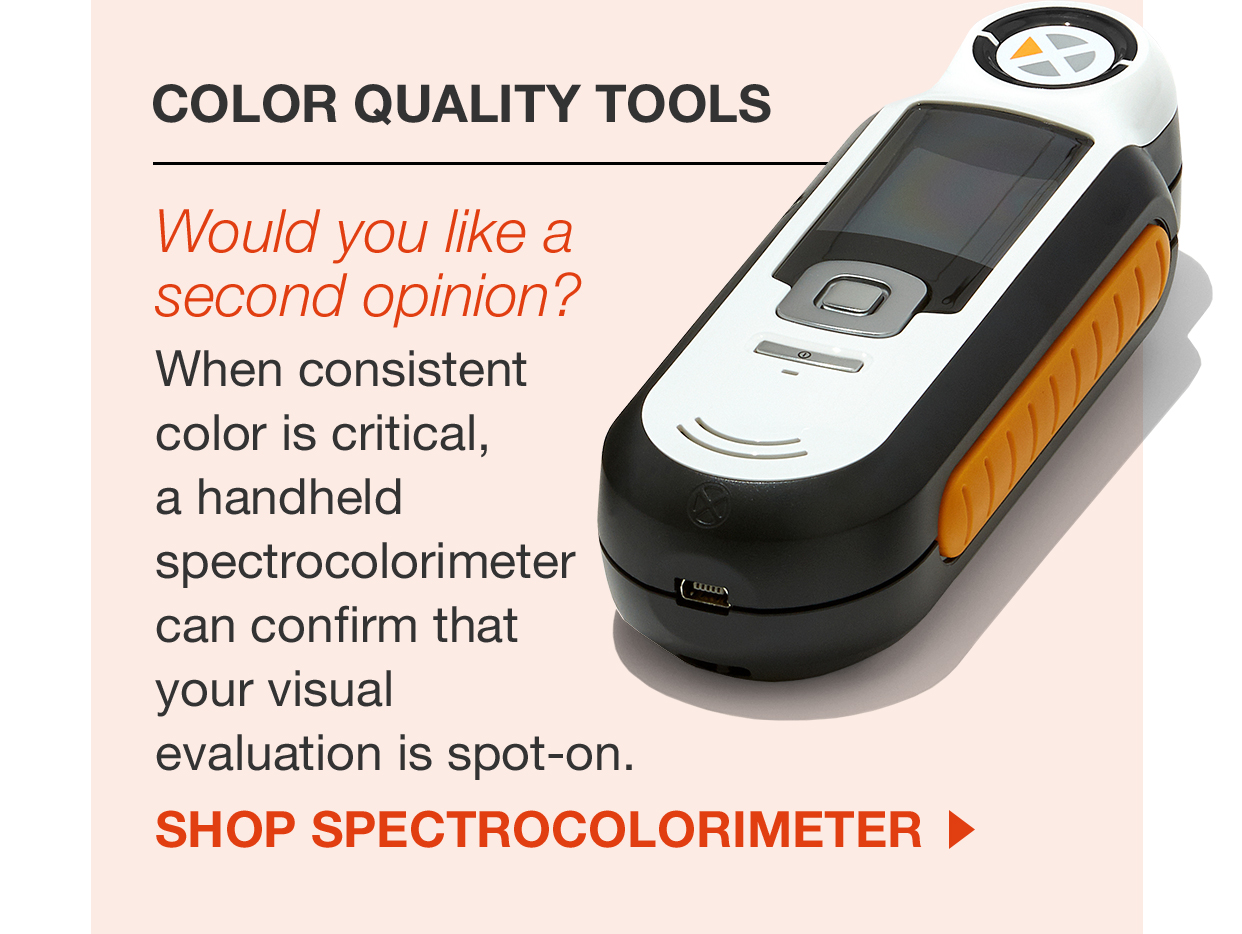 COLOR QUALITY TOOLS

Would you like a second opinion?

When consistent color is critical, a handheld spectrocolorimeter can confirm that your visual evaluation is spot-on.

SHOP SPECTROCOLORIMETER